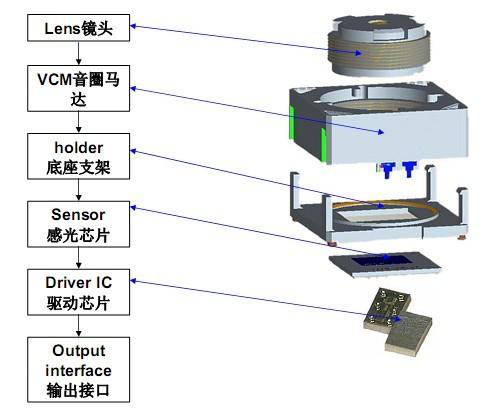 Lens镜头

VCM音圈马达

holder
底座支架

Sensor
感光芯片

Driver IC
驱动芯片

Output
interface
输出接口